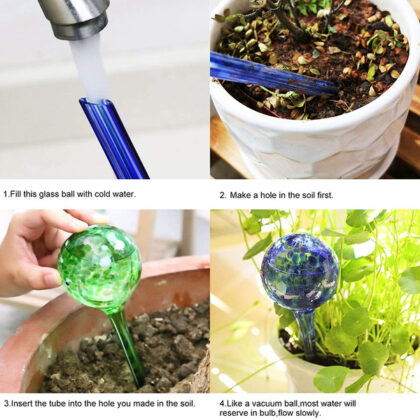 1.Fill this glass ball with cold water.

2. Make a hole in the soil first.

3.Insert the tube into the hole you made in the soil.

4.Like a vacuum ball,most water will reserve in bulb,flow slowly.